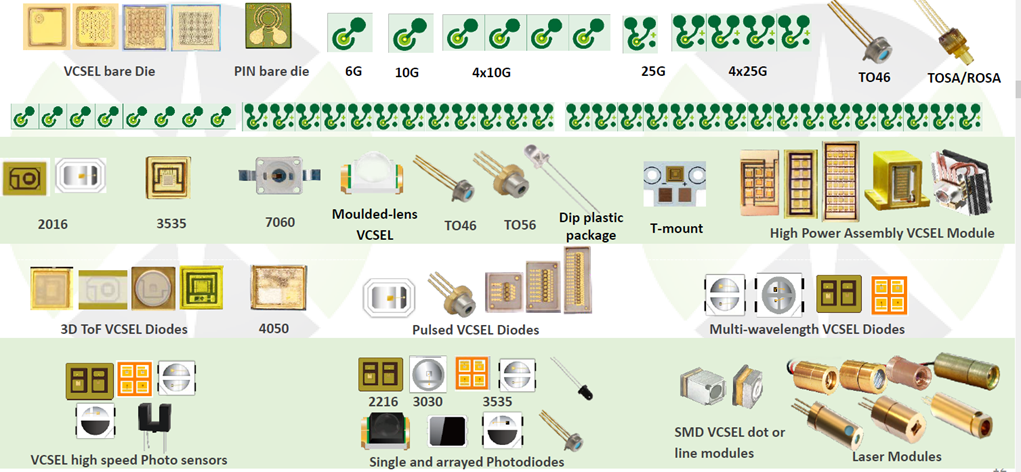 VCSEL bare Die
PIN bare die
6G
10G
4x10G
25G
4x25G
TO46
TOSA/ROSA

2016
3535
7060
Moulded-lens VCSEL
TO46
TO56
Dip plastic package
T-mount
High Power Assembly VCSEL Module

3D ToF VCSEL Diodes
4050
Pulsed VCSEL Diodes
Multi-wavelength VCSEL Diodes

VCSEL high speed Photo sensors
2216
3030
3535
Single and arrayed Photodiodes
SMD VCSEL dot or line modules
Laser Modules